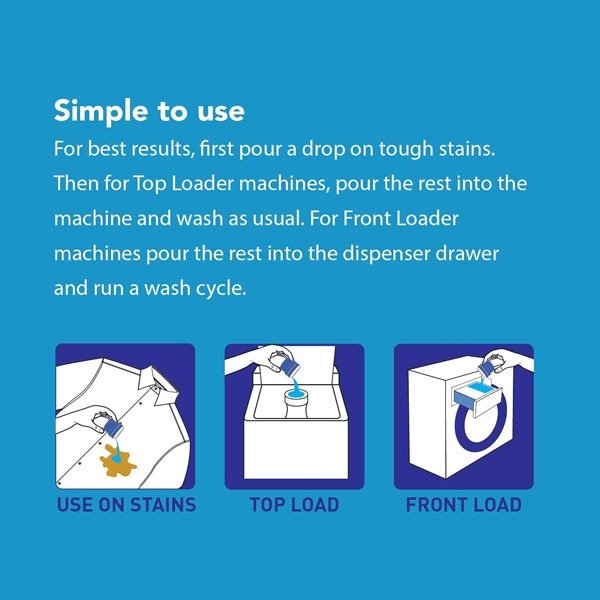 Simple to use
For best results, first pour a drop on tough stains. Then for Top Loader machines, pour the rest into the machine and wash as usual. For Front Loader machines pour the rest into the dispenser drawer and run a wash cycle.

USE ON STAINS

TOP LOAD

FRONT LOAD