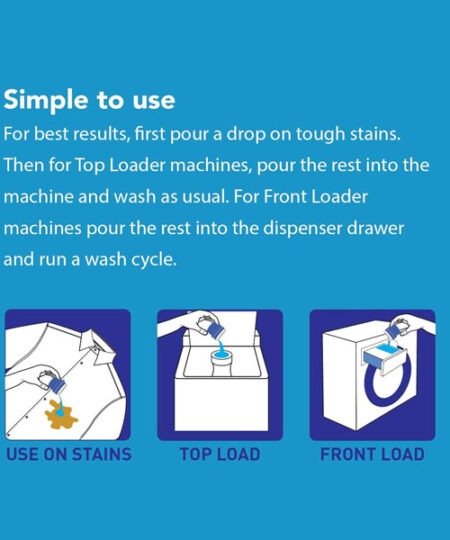 Simple to use

For best results, first pour a drop on tough stains. Then for Top Loader machines, pour the rest into the machine and wash as usual. For Front Loader machines pour the rest into the dispenser drawer and run a wash cycle.

USE ON STAINS

TOP LOAD

FRONT LOAD