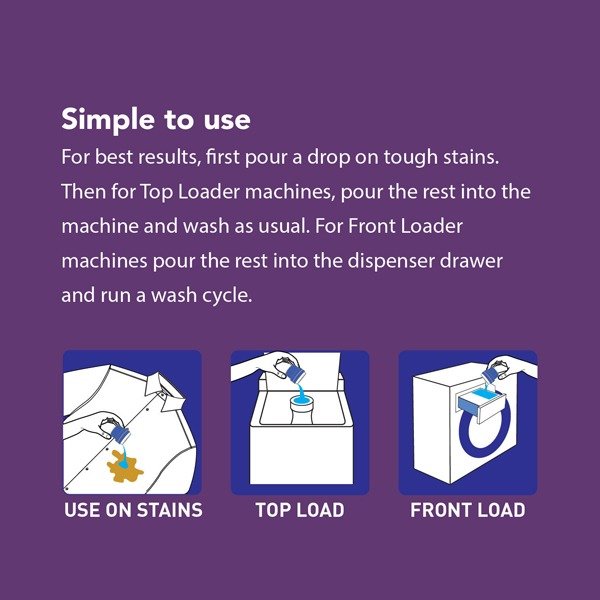 Simple to use

For best results, first pour a drop on tough stains. Then for Top Loader machines, pour the rest into the machine and wash as usual. For Front Loader machines pour the rest into the dispenser drawer and run a wash cycle.

USE ON STAINS

TOP LOAD

FRONT LOAD