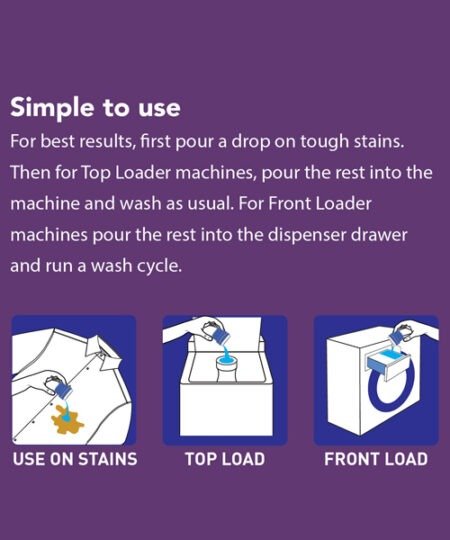 Simple to use

For best results, first pour a drop on tough stains. Then for Top Loader machines, pour the rest into the machine and wash as usual. For Front Loader machines pour the rest into the dispenser drawer and run a wash cycle.

USE ON STAINS

TOP LOAD

FRONT LOAD